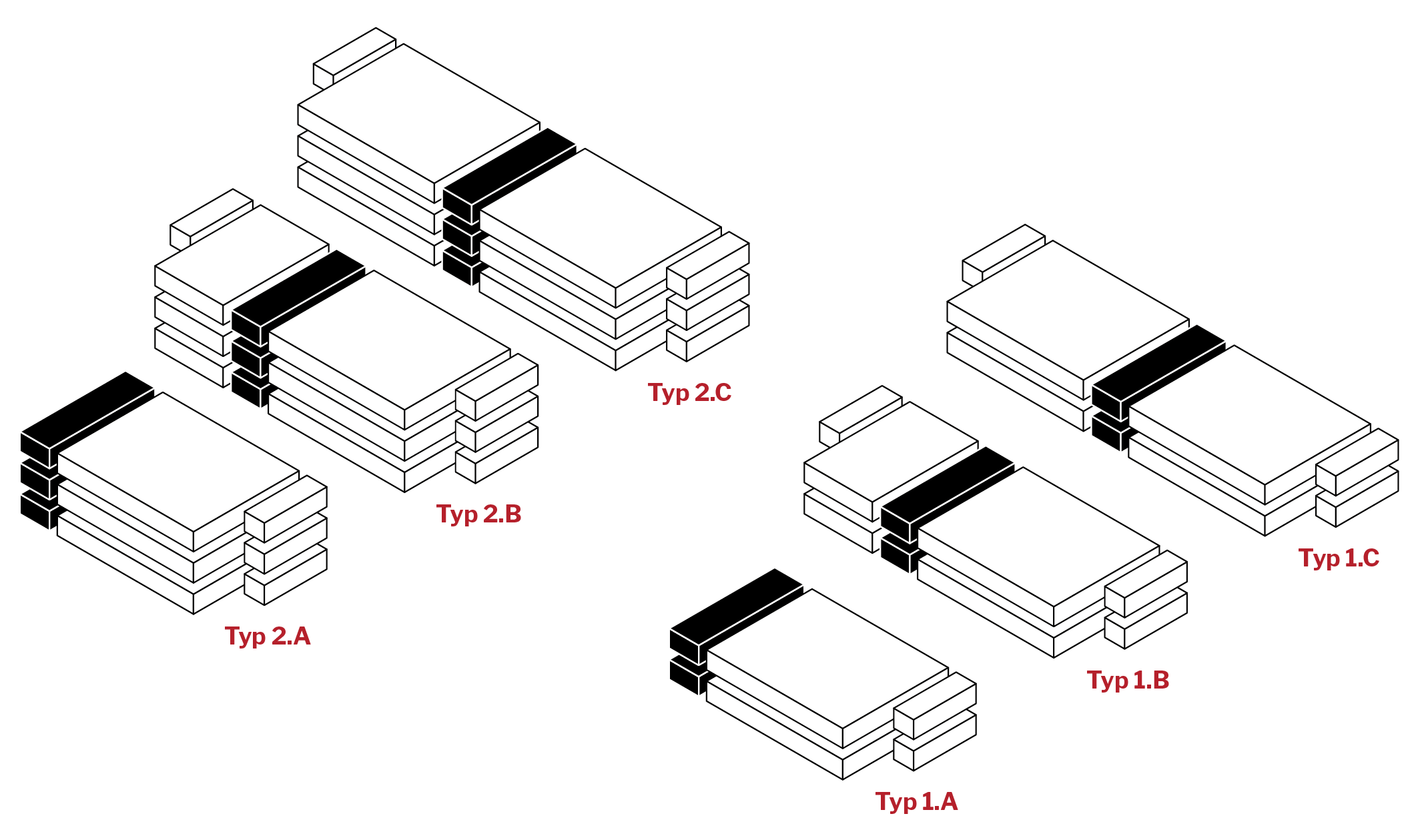 Typ 2.C

Typ 2.B

Typ 2.A

Typ 1.C

Typ 1.B

Typ 1.A